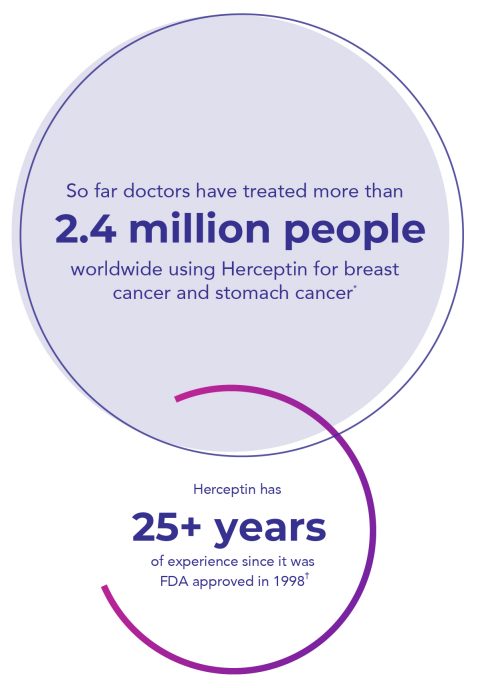 So far doctors have treated more than

2.4 million people

worldwide using Herceptin for breast cancer and stomach cancer*

Herceptin has

25+ years

of experience since it was FDA approved in 1998†